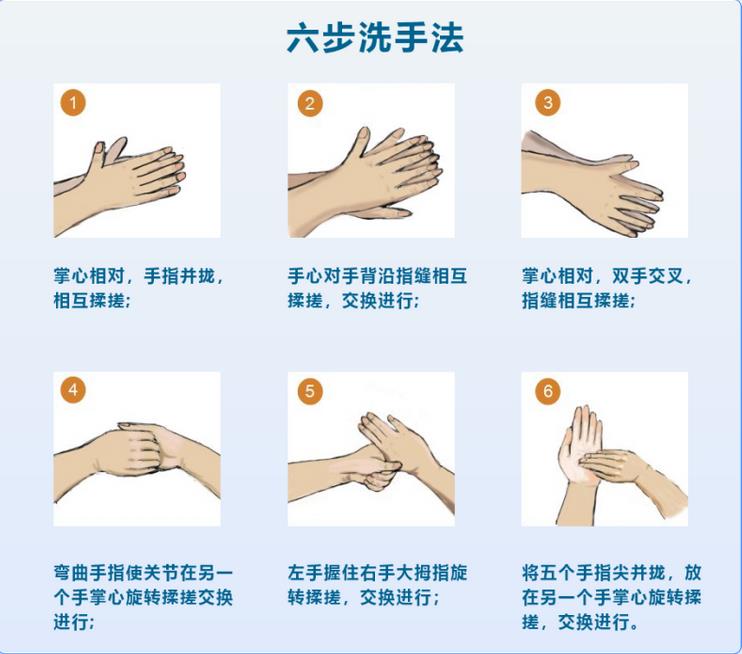 六步洗手法

1

掌心相对，手指并拢，相互揉搓；

2

手心对手背沿指缝相互揉搓，交换进行；

3

掌心相对，双手交叉，指缝相互揉搓；

4

弯曲手指使关节在另一个手掌心旋转揉搓交换进行；

5

左手握住右手大拇指旋转揉搓，交换进行；

6

将五个手指尖并拢，放在另一个手掌心旋转揉搓，交换进行。